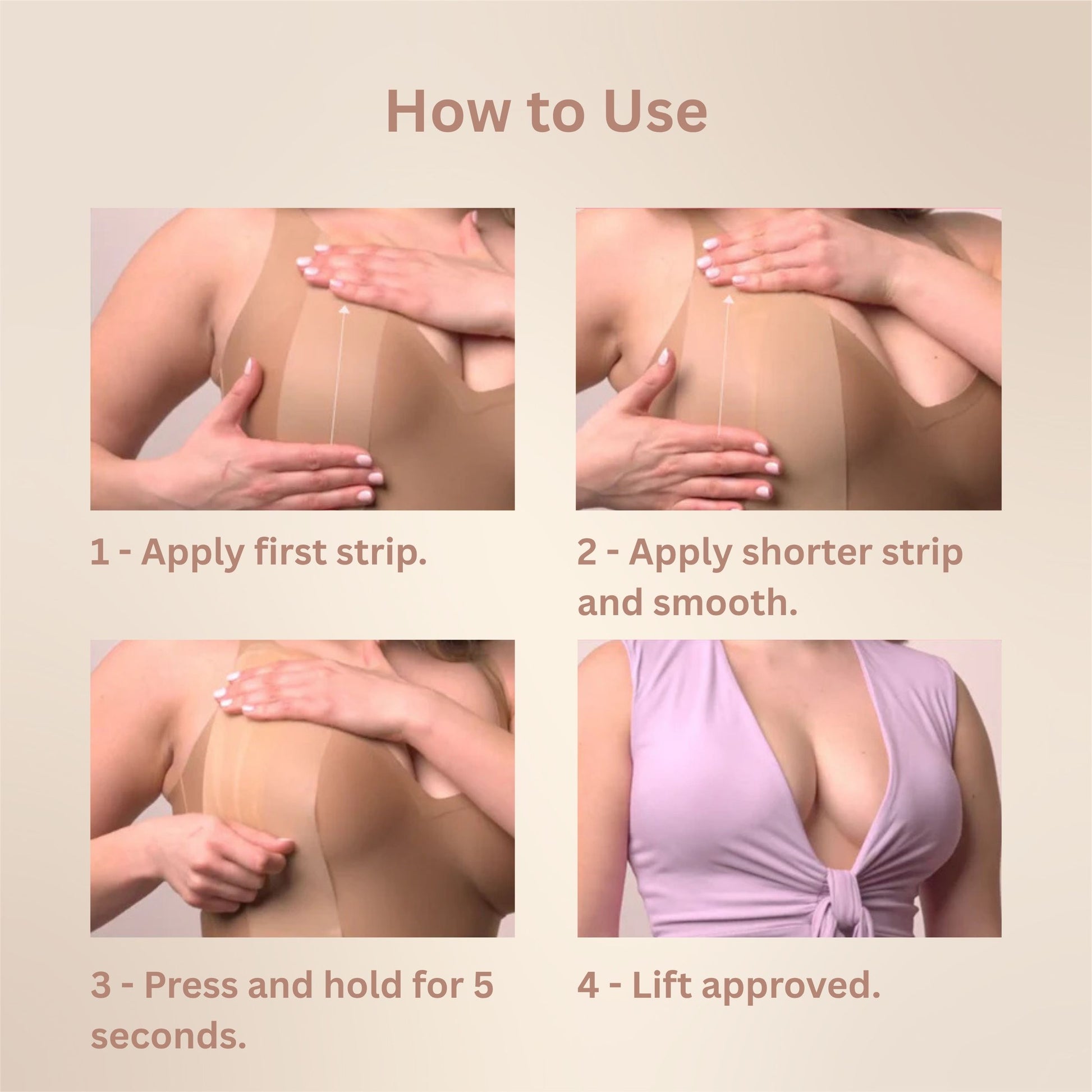 How to Use

1 - Apply first strip.

2 - Apply shorter strip and smooth.

3 - Press and hold for 5 seconds.

4 - Lift approved.