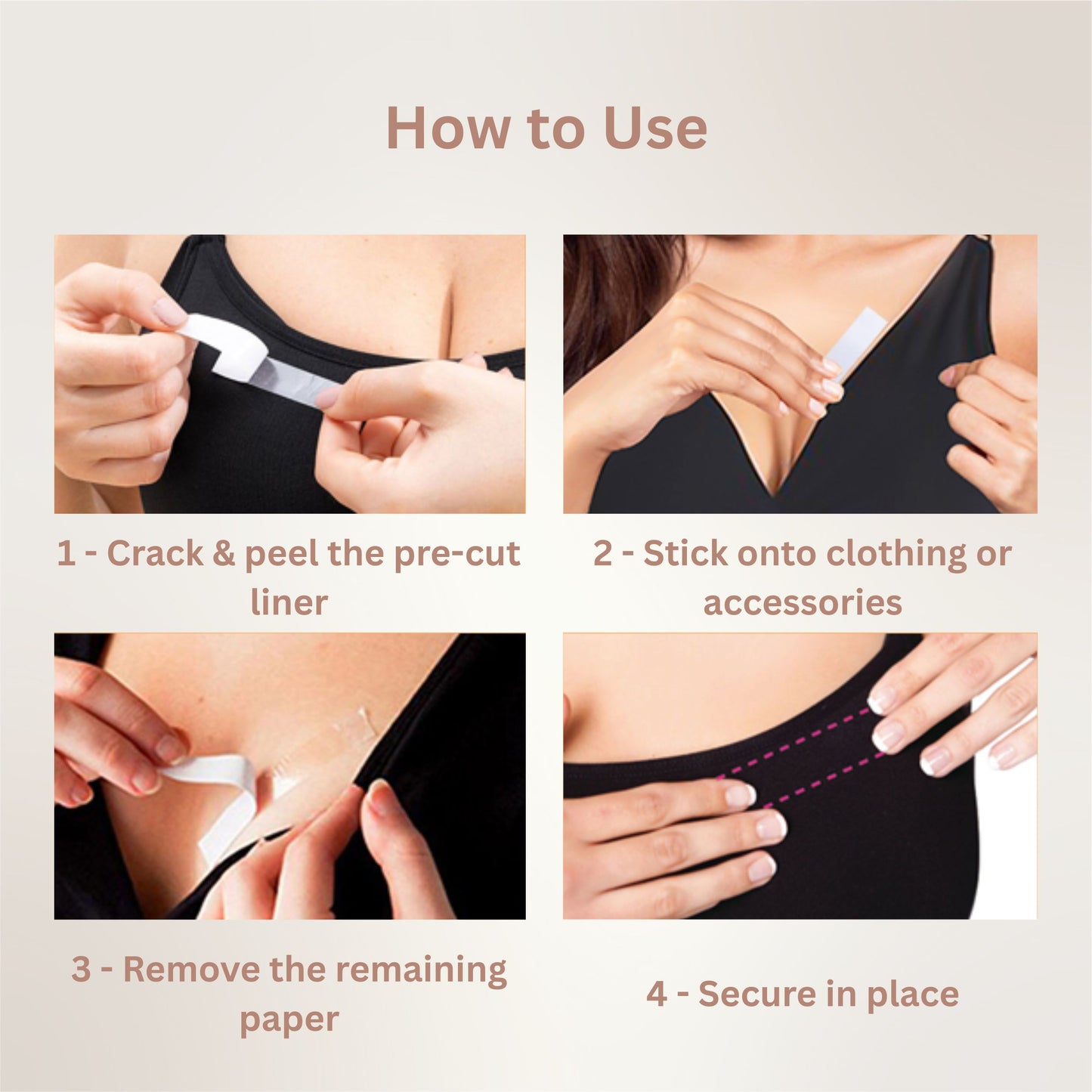 How to Use

1 - Crack & peel the pre-cut liner

2 - Stick onto clothing or accessories

3 - Remove the remaining paper

4 - Secure in place