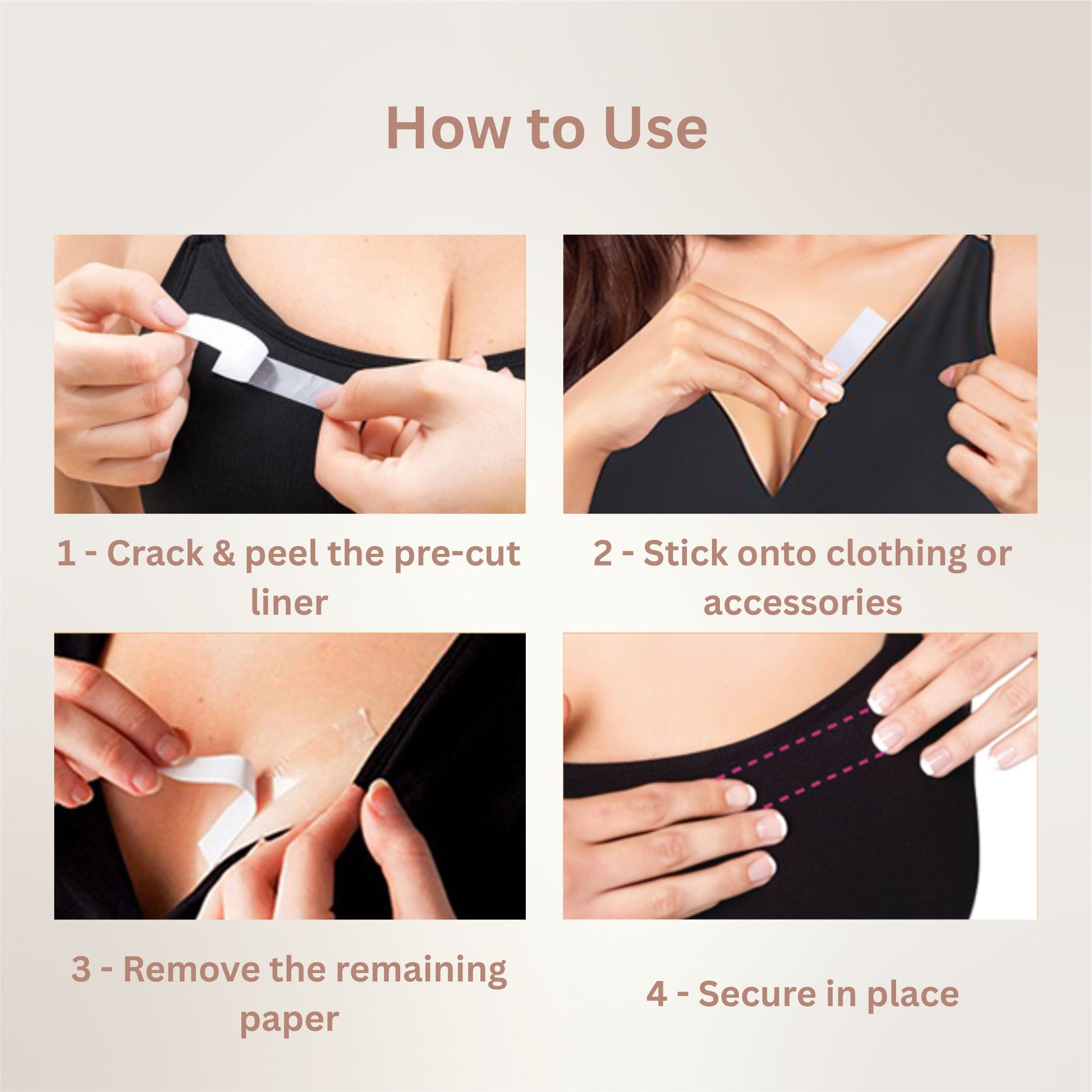 How to Use

1 - Crack & peel the pre-cut liner

2 - Stick onto clothing or accessories

3 - Remove the remaining paper

4 - Secure in place